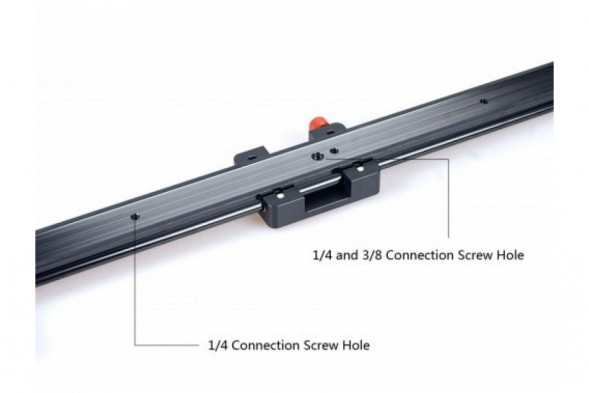 1/4 and 3/8 Connection Screw Hole

1/4 Connection Screw Hole